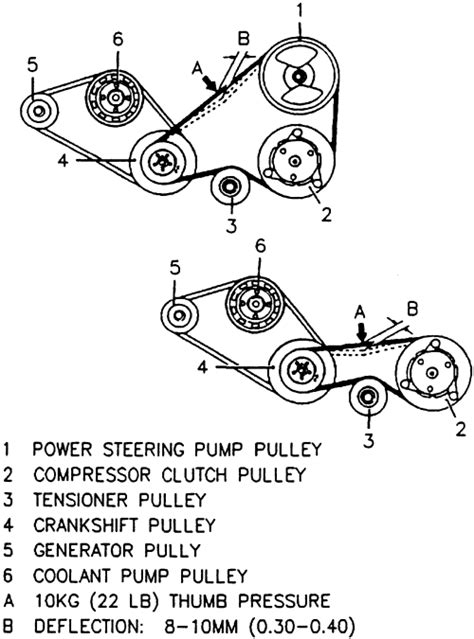 1
6
B
5
A
4
3
2

6
5
A
B
4
3
2

1 POWER STEERING PUMP PULLEY
2 COMPRESSOR CLUTCH PULLEY
3 TENSIONER PULLEY
4 CRANKSHIFT PULLEY
5 GENERATOR PULLY
6 COOLANT PUMP PULLEY
A 10KG (22 LB) THUMB PRESSURE
B DEFLECTION: 8-10MM (0.30-0.40)